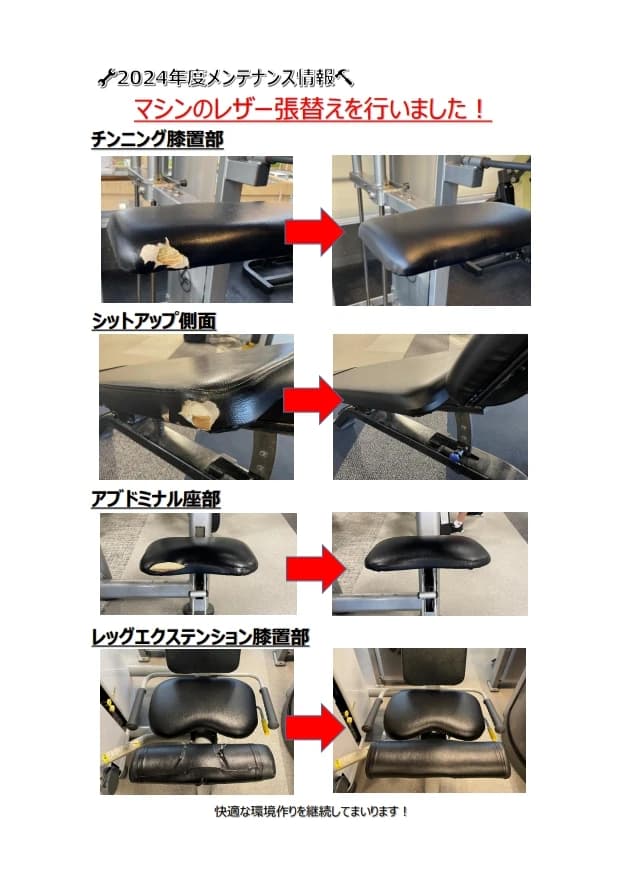 2024年度メンテナンス情報

マシンのレザー張替えを行いました！

チンニング膝置部

シットアップ側面

アブドミナル座部

レッグエクステンション膝置部

快適な環境作りを継続してまいります！