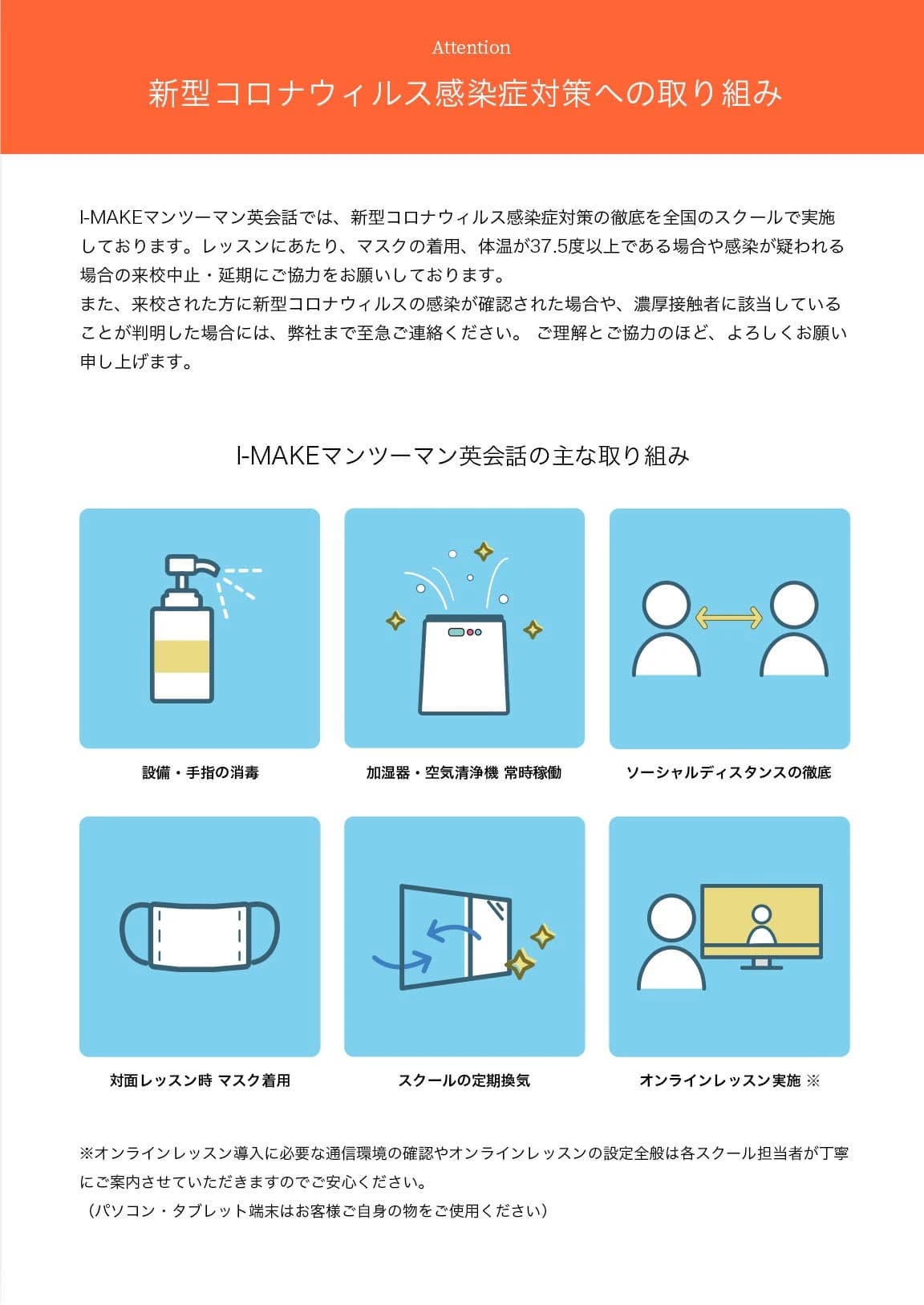 Attention

新型コロナウィルス感染症対策への取り組み

I-MAKEマンツーマン英会話では、新型コロナウィルス感染症対策の徹底を全国のスクールで実施しております。レッスンにあたり、マスクの着用、体温が37.5度以上である場合や感染が疑われる場合の来校中止・延期にご協力をお願いしております。
また、来校された方に新型コロナウィルスの感染が確認された場合や、濃厚接触者に該当していることが判明した場合には、弊社まで至急ご連絡ください。 ご理解とご協力のほど、よろしくお願い申し上げます。

I-MAKEマンツーマン英会話の主な取り組み

設備・手指の消毒

加湿器・空気清浄機 常時稼働

ソーシャルディスタンスの徹底

対面レッスン時 マスク着用

スクールの定期換気

オンラインレッスン実施 ※

※オンラインレッスン導入に必要な通信環境の確認やオンラインレッスンの設定全般は各スクール担当者が丁寧にご案内させていただきますのでご安心ください。
（パソコン・タブレット端末はお客様ご自身の物をご使用ください）